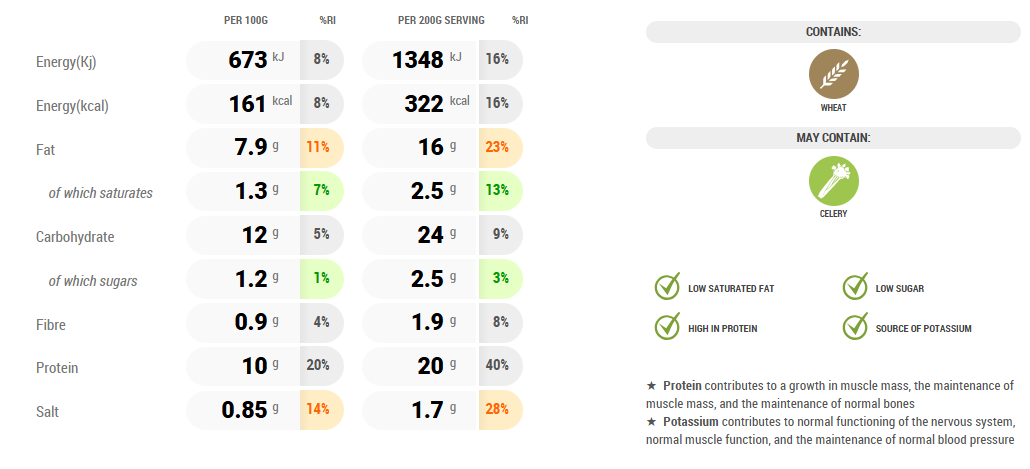 | | PER 100G | %RI | PER 200G SERVING | %RI |
|---|---|---|---|---|
| Energy(Kj) | 673 kJ | 8% | 1348 kJ | 16% |
| Energy(kcal) | 161 kcal | 8% | 322 kcal | 16% |
| Fat | 7.9 g | 11% | 16 g | 23% |
| of which saturates | 1.3 g | 7% | 2.5 g | 13% |
| Carbohydrate | 12 g | 5% | 24 g | 9% |
| of which sugars | 1.2 g | 1% | 2.5 g | 3% |
| Fibre | 0.9 g | 4% | 1.9 g | 8% |
| Protein | 10 g | 20% | 20 g | 40% |
| Salt | 0.85 g | 14% | 1.7 g | 28% |

CONTAINS:

WHEAT

MAY CONTAIN:

CELERY

LOW SATURATED FAT

LOW SUGAR

HIGH IN PROTEIN

SOURCE OF POTASSIUM

★ Protein contributes to a growth in muscle mass, the maintenance of muscle mass, and the maintenance of normal bones
★ Potassium contributes to normal functioning of the nervous system, normal muscle function, and the maintenance of normal blood pressure