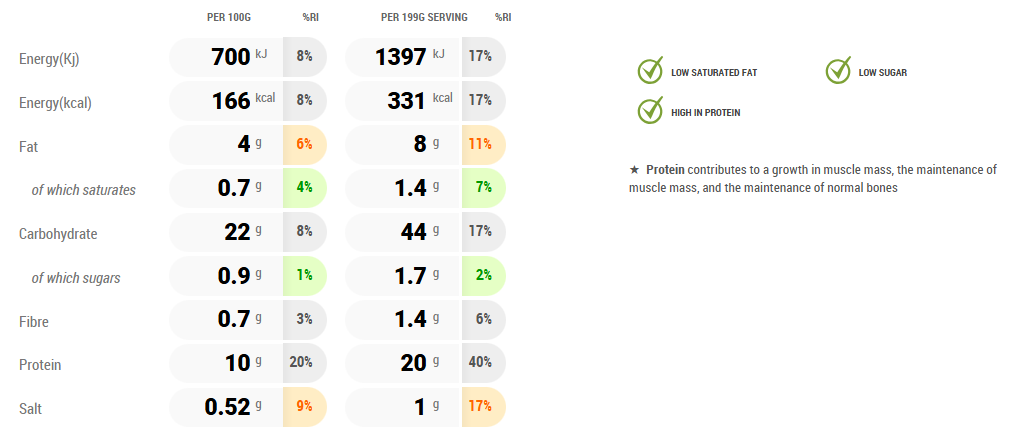 | | PER 100G | %RI | PER 199G SERVING | %RI |
|---|---|---|---|---|
| Energy(Kj) | 700 kJ | 8% | 1397 kJ | 17% |
| Energy(kcal) | 166 kcal | 8% | 331 kcal | 17% |
| Fat | 4 g | 6% | 8 g | 11% |
| of which saturates | 0.7 g | 4% | 1.4 g | 7% |
| Carbohydrate | 22 g | 8% | 44 g | 17% |
| of which sugars | 0.9 g | 1% | 1.7 g | 2% |
| Fibre | 0.7 g | 3% | 1.4 g | 6% |
| Protein | 10 g | 20% | 20 g | 40% |
| Salt | 0.52 g | 9% | 1 g | 17% |

LOW SATURATED FAT

LOW SUGAR

HIGH IN PROTEIN

★ Protein contributes to a growth in muscle mass, the maintenance of muscle mass, and the maintenance of normal bones